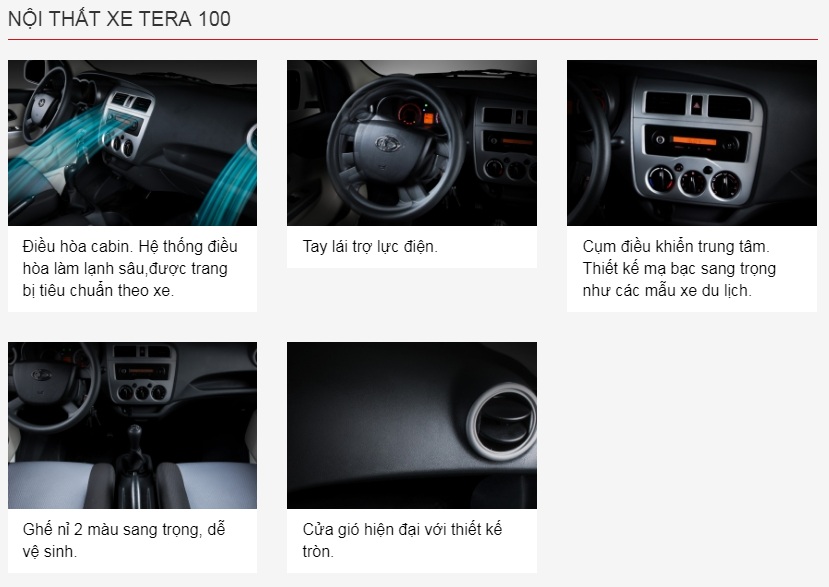 NỘI THẤT XE TERA 100

Điều hòa cabin. Hệ thống điều hòa làm lạnh sâu,được trang bị tiêu chuẩn theo xe.

Tay lái trợ lực điện.

Cụm điều khiển trung tâm. Thiết kế mạ bạc sang trọng như các mẫu xe du lịch.

Ghế nỉ 2 màu sang trọng, dễ vệ sinh.

Cửa gió hiện đại với thiết kế tròn.