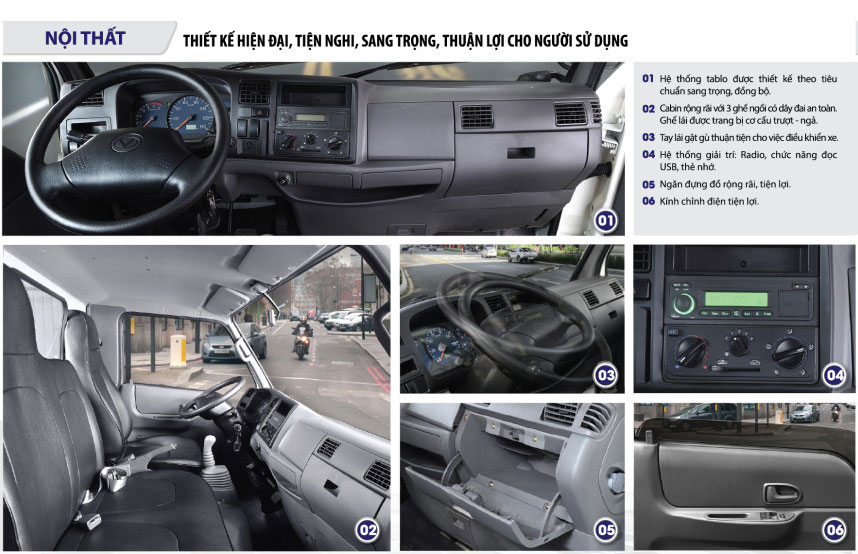 NỘI THẤT

THIẾT KẾ HIỆN ĐẠI, TIỆN NGHI, SANG TRỌNG, THUẬN LỢI CHO NGƯỜI SỬ DỤNG

01 Hệ thống tablo được thiết kế theo tiêu chuẩn sang trọng, đồng bộ.

02 Cabin rộng rãi với 3 ghế ngồi có dây đai an toàn. Ghế lái được trang bị cơ cấu trượt - ngả.

03 Tay lái gật gù thuận tiện cho việc điều khiển xe.

04 Hệ thống giải trí: Radio, chức năng đọc USB, thẻ nhớ.

05 Ngăn đựng đồ rộng rãi, tiện lợi.

06 Kính chỉnh điện tiện lợi.

01

02

03

04

05

06